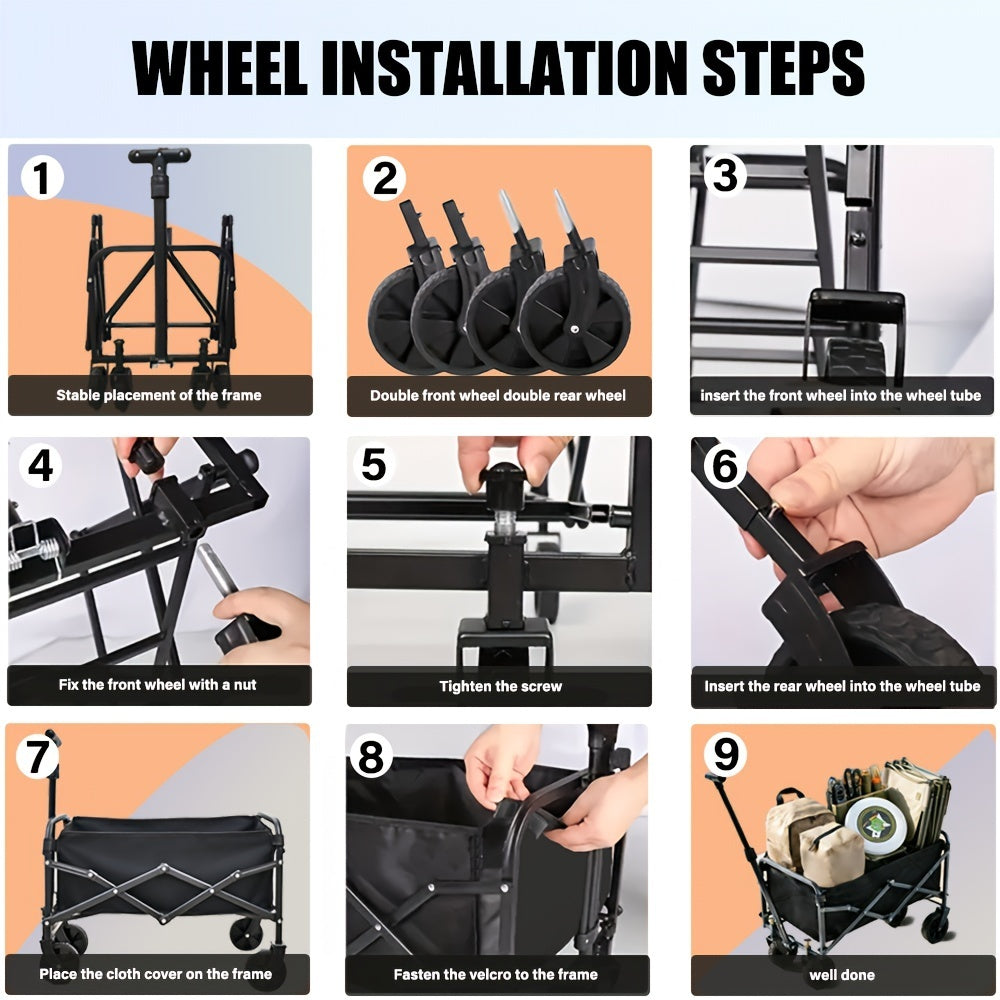 WHEEL INSTALLATION STEPS

1
Stable placement of the frame

2
Double front wheel double rear wheel

3
insert the front wheel into the wheel tube

4
Fix the front wheel with a nut

5
Tighten the screw

6
Insert the rear wheel into the wheel tube

7
Place the cloth cover on the frame

8
Fasten the velcro to the frame

9
well done