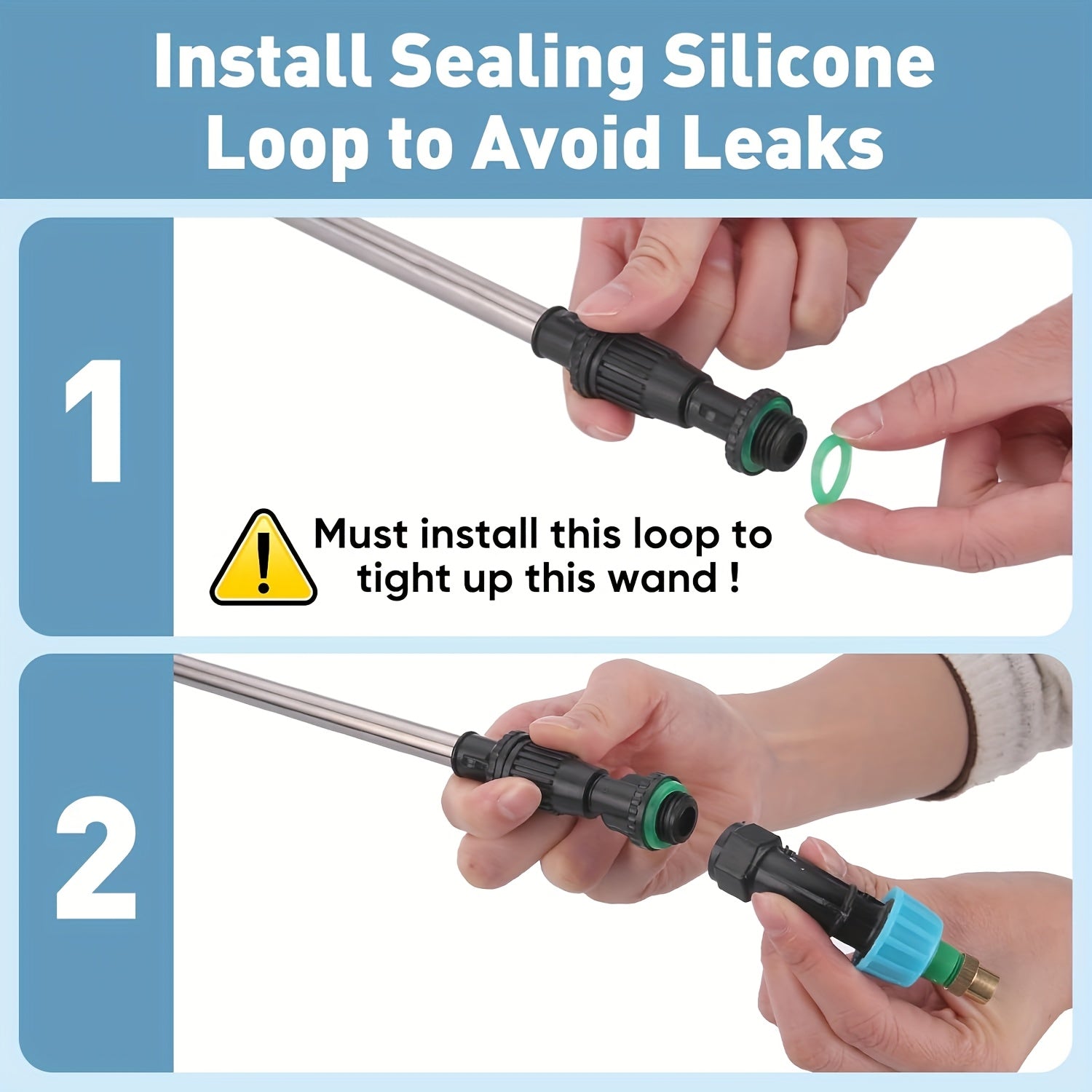 Install Sealing Silicone Loop to Avoid Leaks

1

Must install this loop to tight up this wand !

2