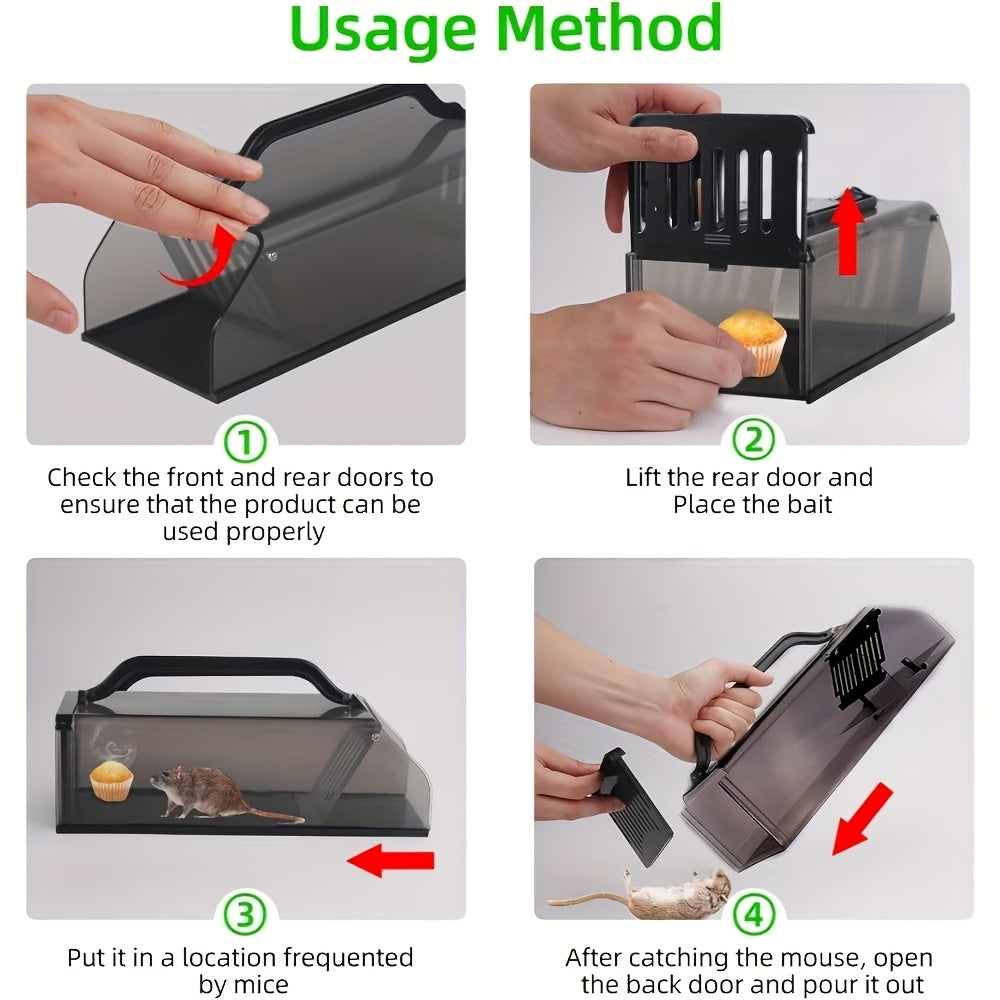 Usage Method

①
Check the front and rear doors to ensure that the product can be used properly

②
Lift the rear door and Place the bait

③
Put it in a location frequented by mice

④
After catching the mouse, open the back door and pour it out