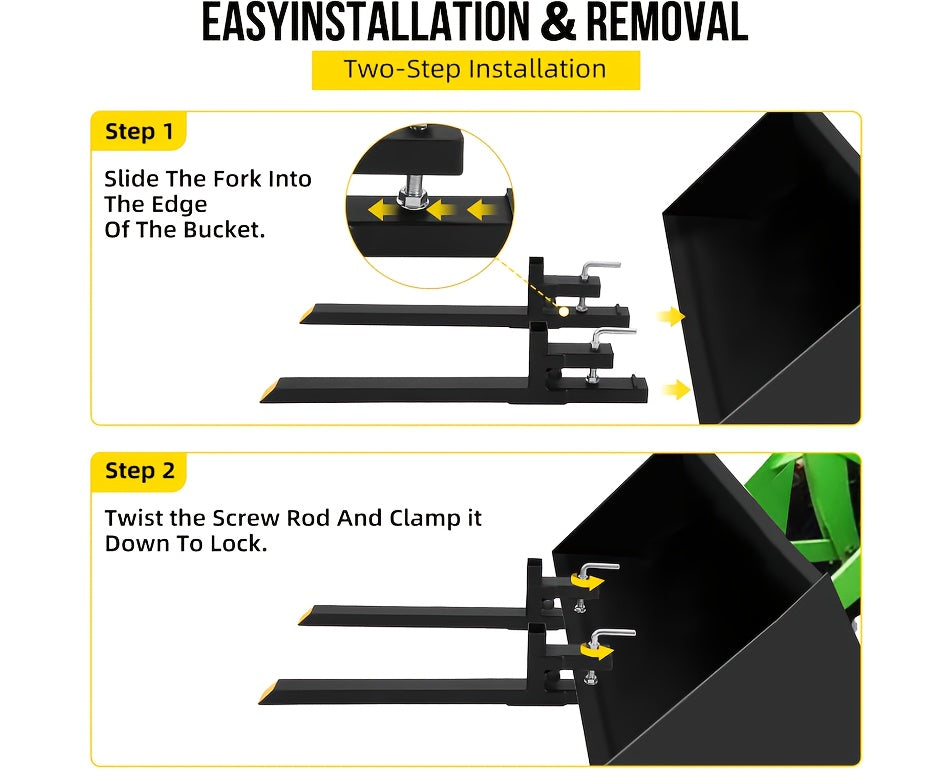 EASYINSTALLATION & REMOVAL

Two-Step Installation

Step 1

Slide The Fork Into The Edge Of The Bucket.

Step 2

Twist the Screw Rod And Clamp it Down To Lock.