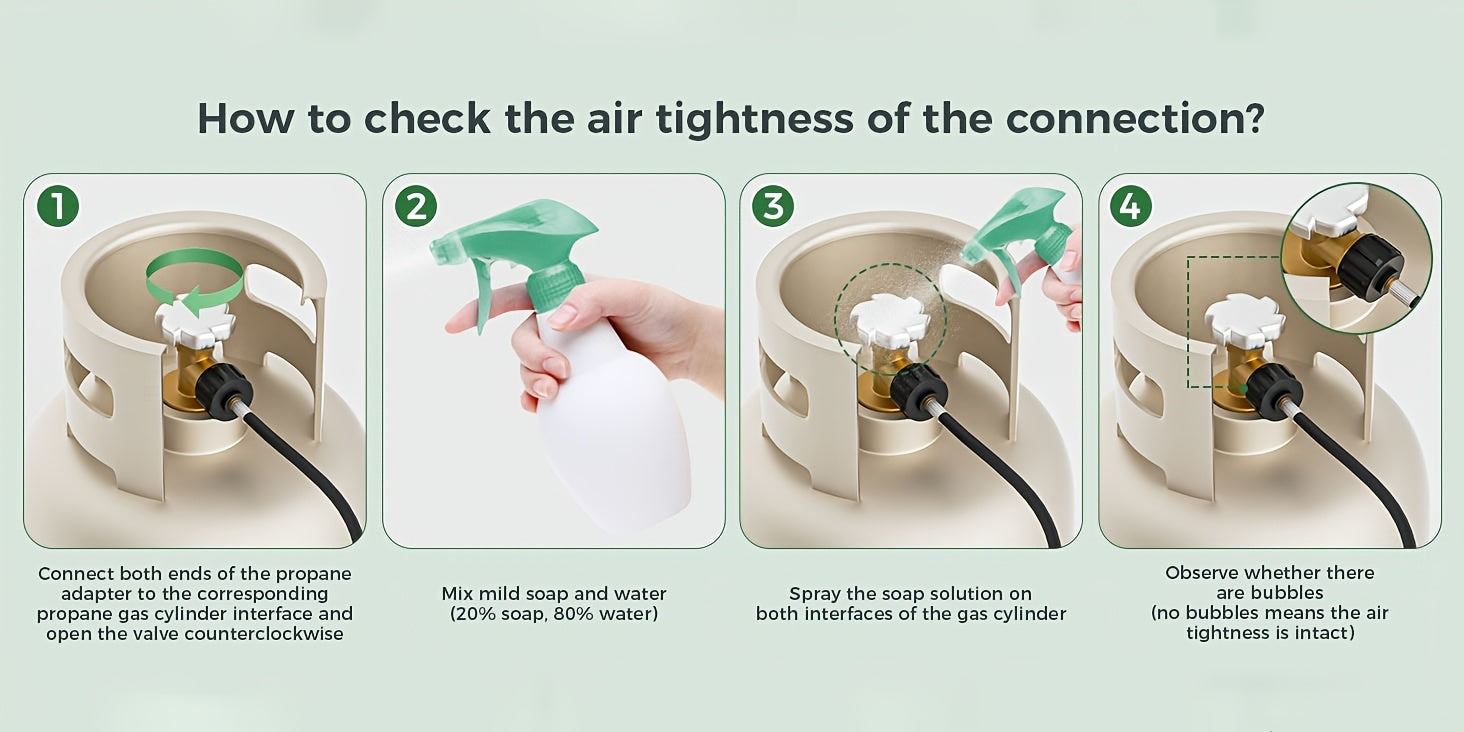 How to check the air tightness of the connection?

1

Connect both ends of the propane adapter to the corresponding propane gas cylinder interface and open the valve counterclockwise

2

Mix mild soap and water (20% soap, 80% water)

3

Spray the soap solution on both interfaces of the gas cylinder

4

Observe whether there are bubbles (no bubbles means the air tightness is intact)