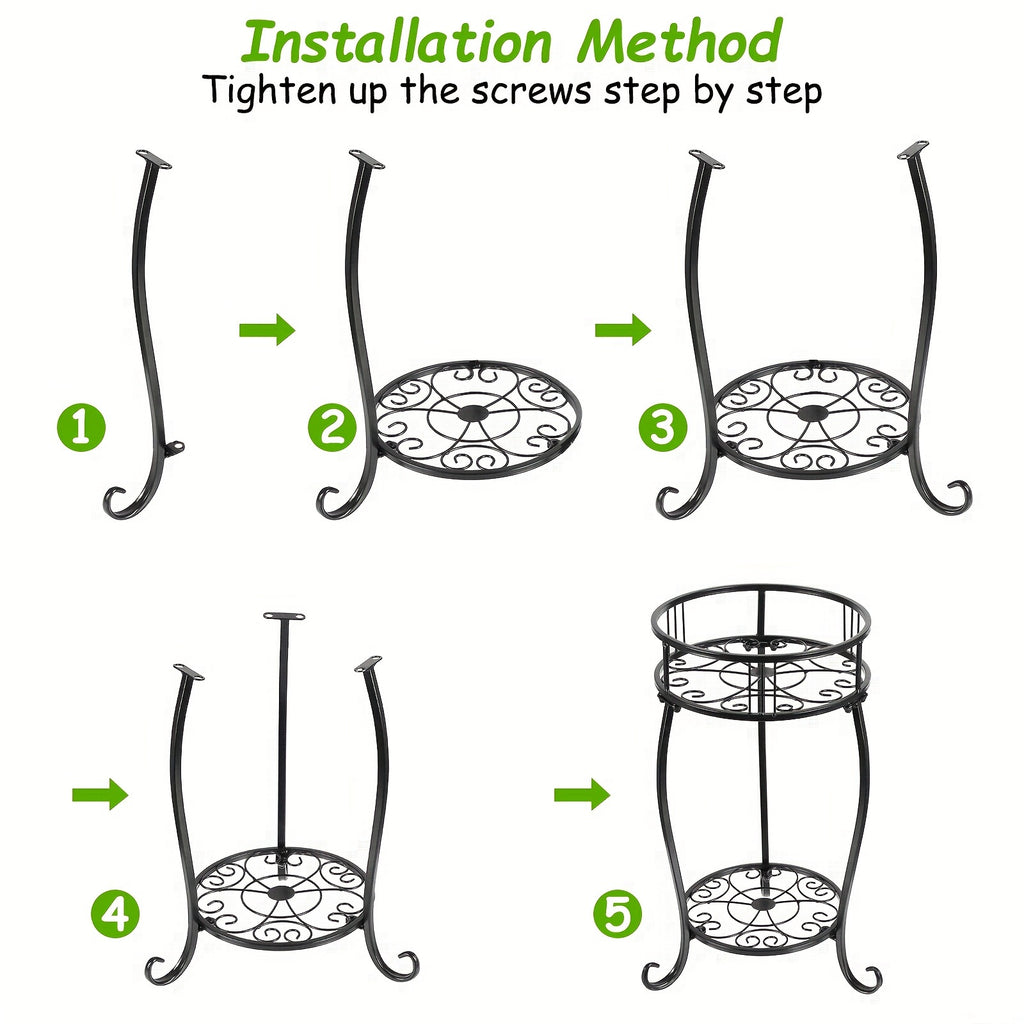 Installation Method
Tighten up the screws step by step

1

2

3

4

5