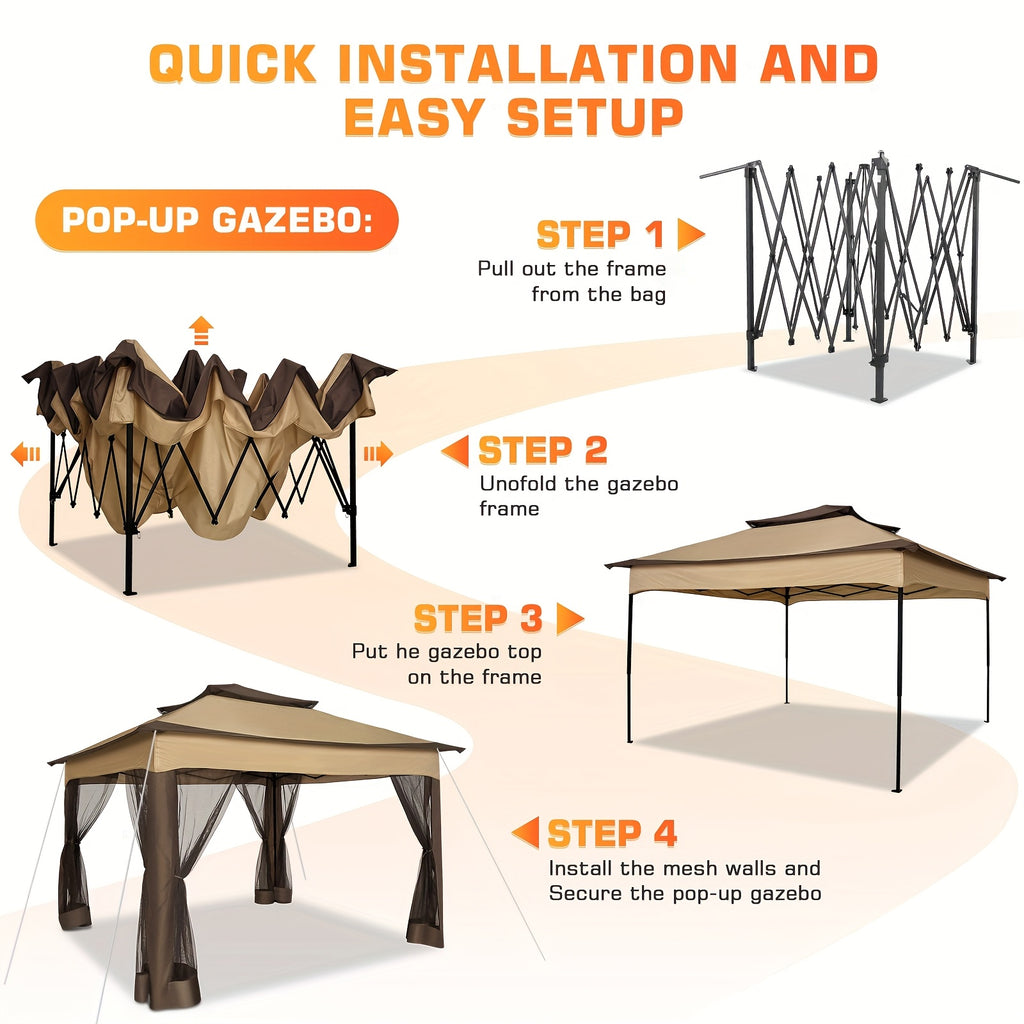 QUICK INSTALLATION AND EASY SETUP

POP-UP GAZEBO:

STEP 1
Pull out the frame from the bag

STEP 2
Unofold the gazebo frame

STEP 3
Put he gazebo top on the frame

STEP 4
Install the mesh walls and Secure the pop-up gazebo