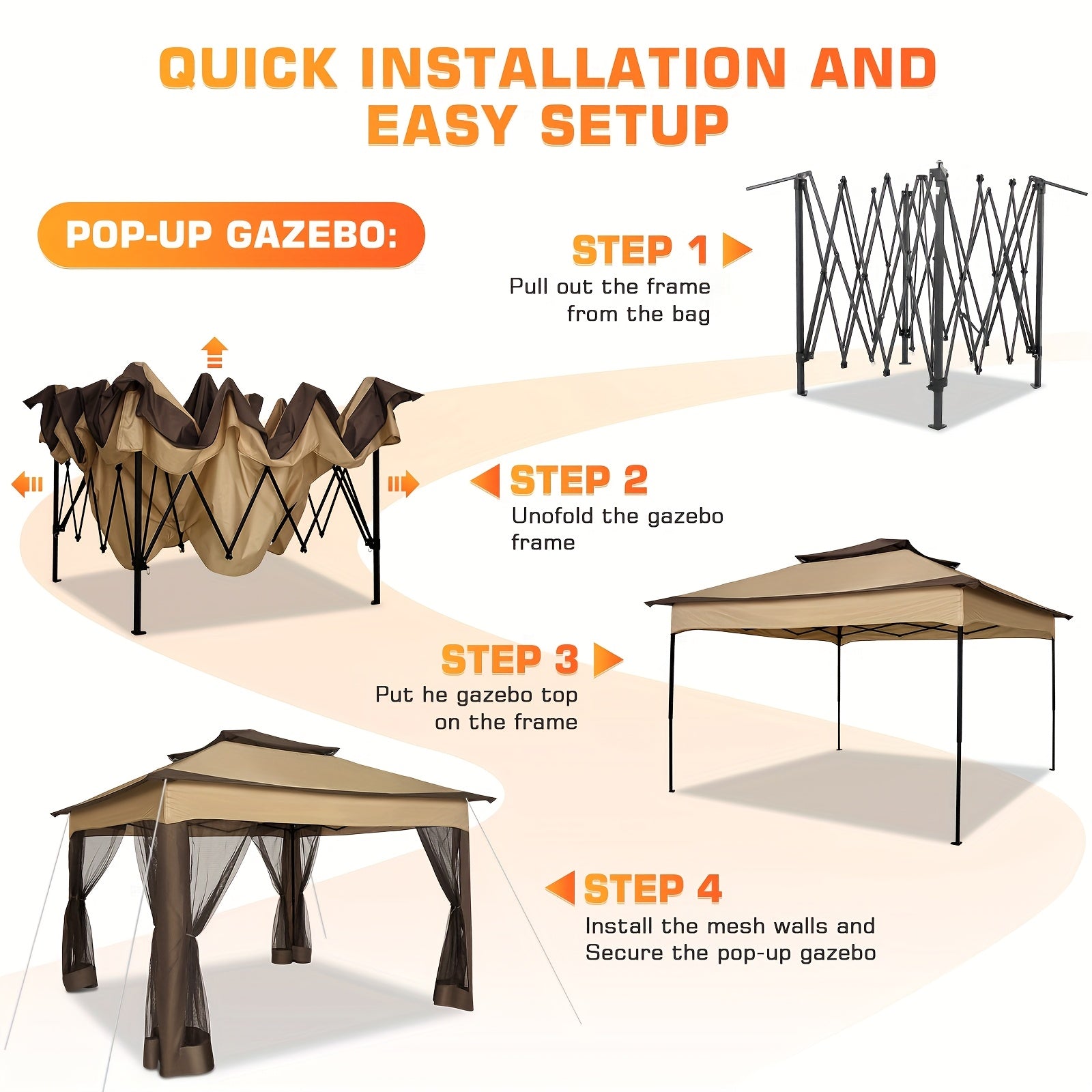 QUICK INSTALLATION AND EASY SETUP

POP-UP GAZEBO:

STEP 1
Pull out the frame from the bag

STEP 2
Unofold the gazebo frame

STEP 3
Put he gazebo top on the frame

STEP 4
Install the mesh walls and Secure the pop-up gazebo