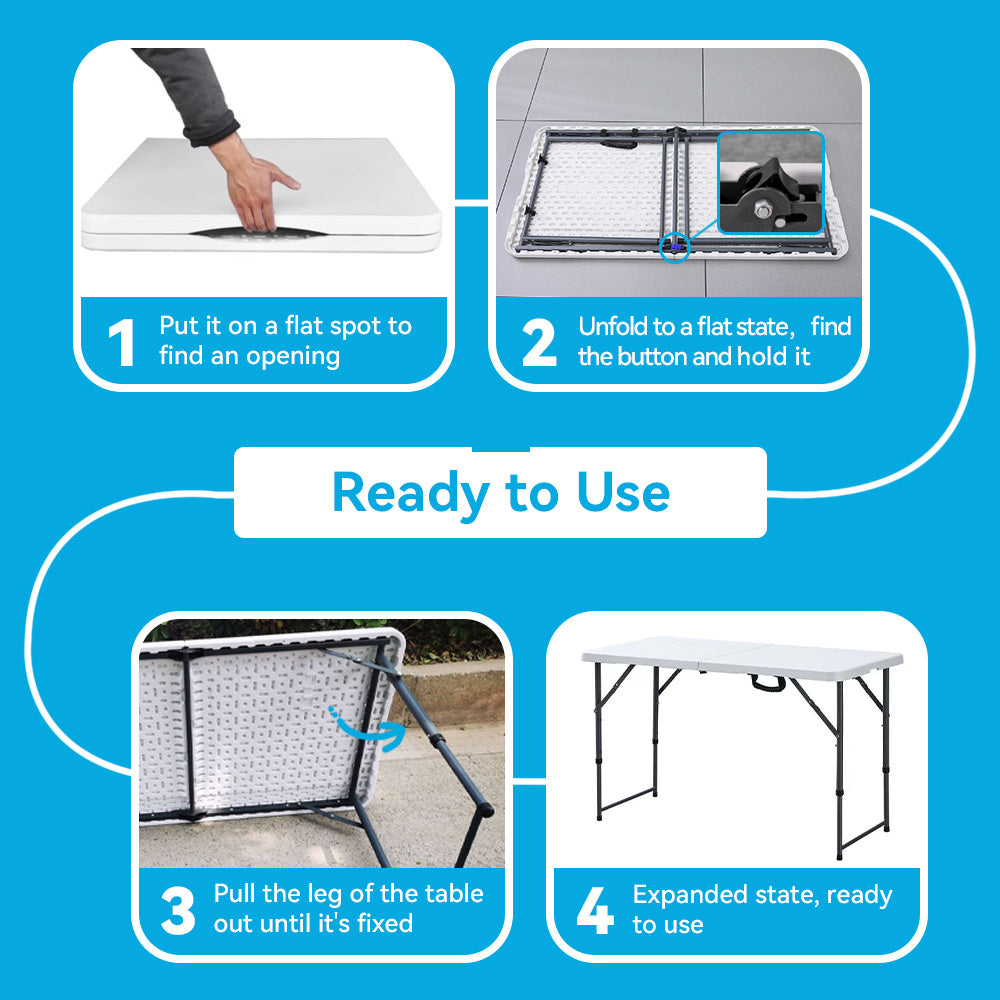 1 Put it on a flat spot to find an opening

2 Unfold to a flat state, find the button and hold it

Ready to Use

3 Pull the leg of the table out until it's fixed

4 Expanded state, ready to use