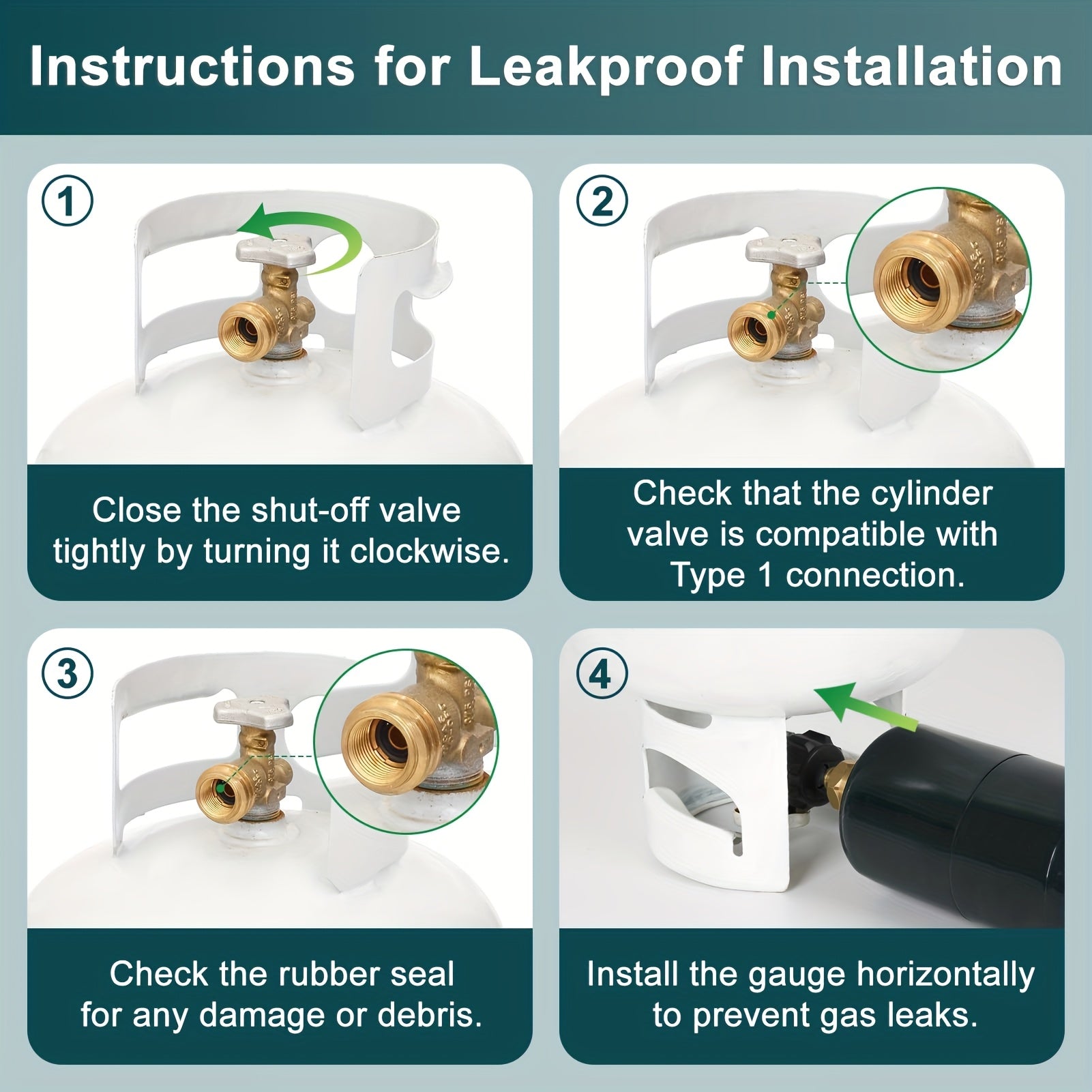 Instructions for Leakproof Installation

1

Close the shut-off valve tightly by turning it clockwise.

2

Check that the cylinder valve is compatible with Type 1 connection.

3

Check the rubber seal for any damage or debris.

4

Install the gauge horizontally to prevent gas leaks.