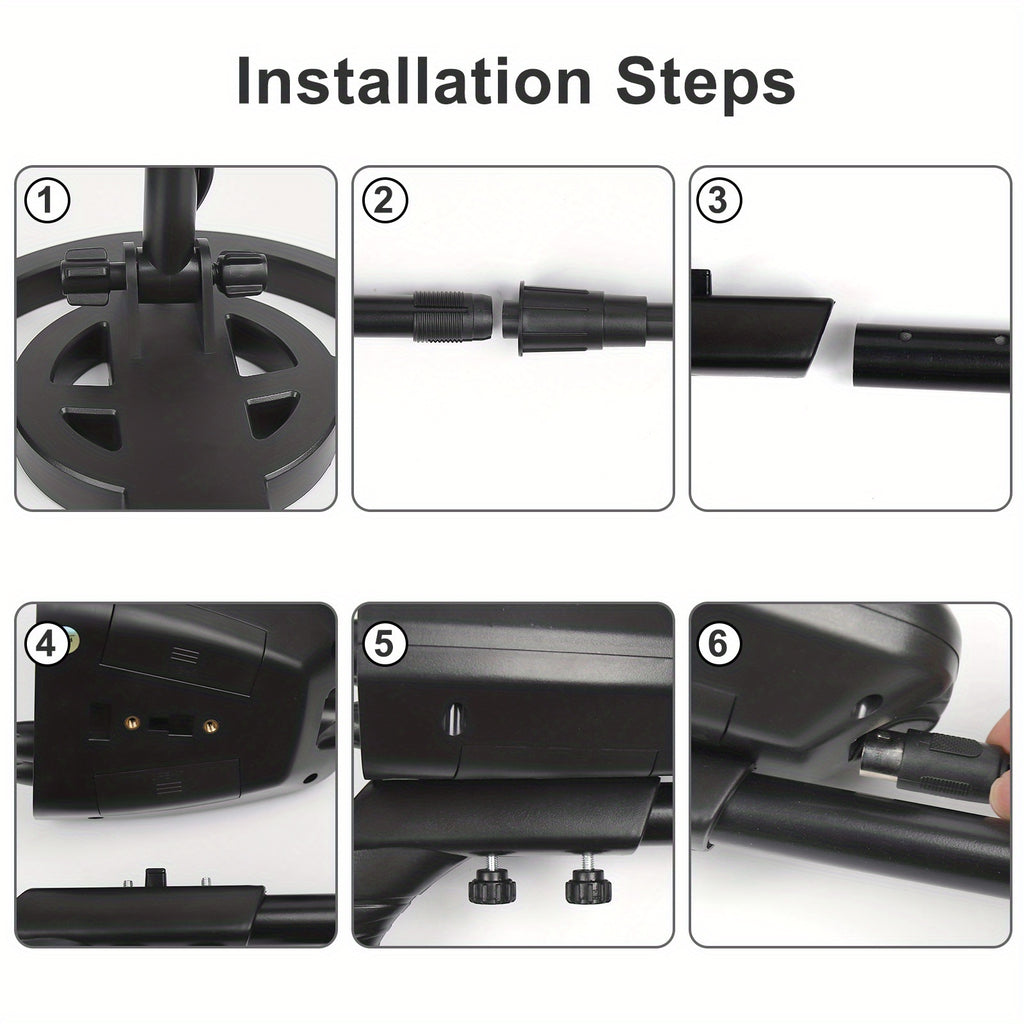 Installation Steps

1

2

3

4

5

6