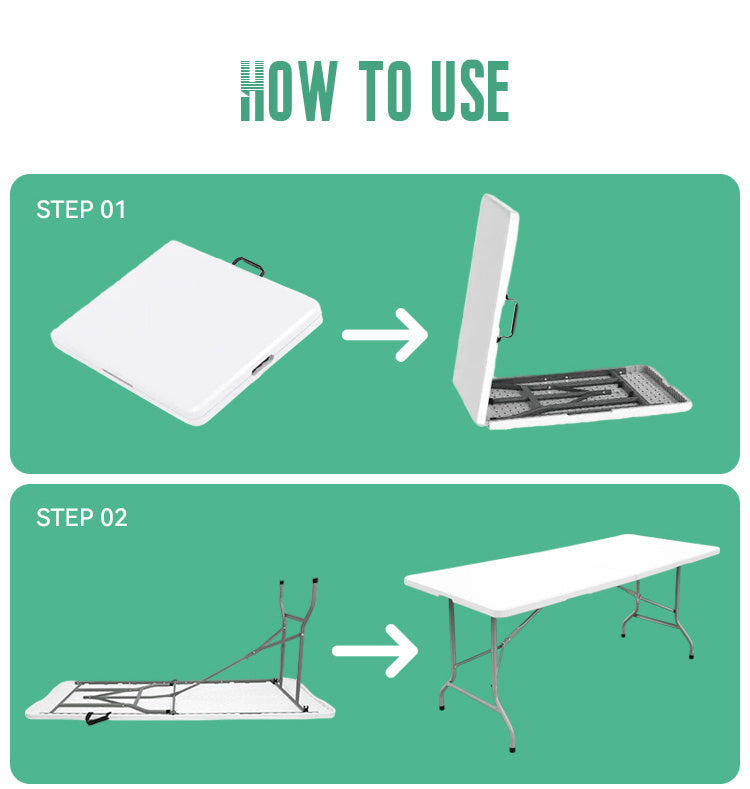 HOW TO USE

STEP 01

STEP 02