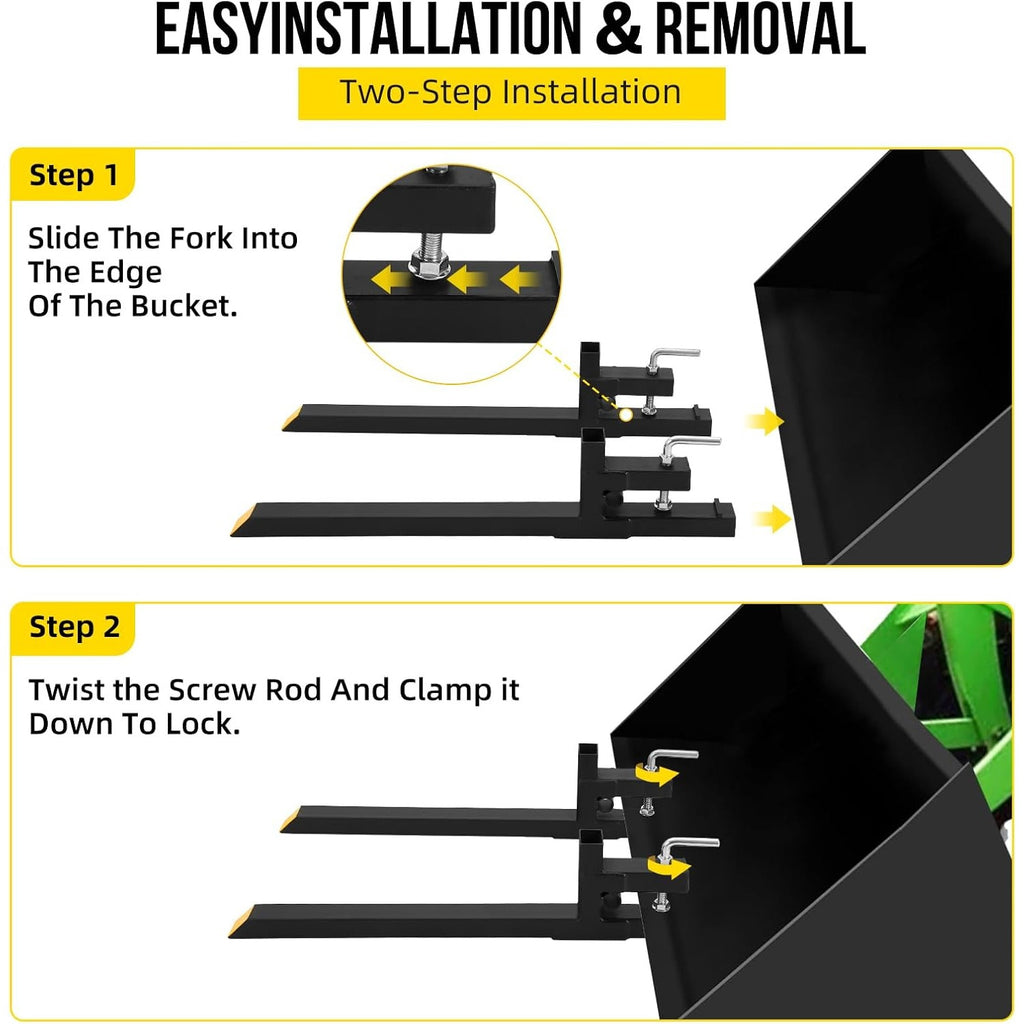 EASYINSTALLATION & REMOVAL

Two-Step Installation

Step 1

Slide The Fork Into The Edge Of The Bucket.

Step 2

Twist the Screw Rod And Clamp it Down To Lock.