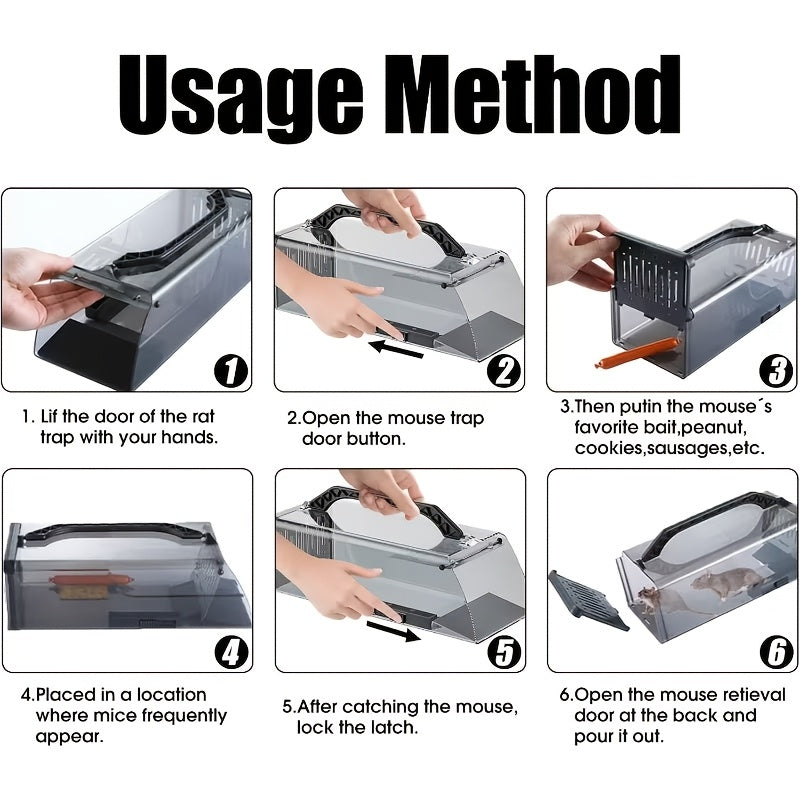 Usage Method

1

1. Lif the door of the rat trap with your hands.

2

2.Open the mouse trap door button.

3

3.Then putin the mouse´s favorite bait,peanut, cookies,sausages,etc.

4

4.Placed in a location where mice frequently appear.

5

5.After catching the mouse, lock the latch.

6

6.Open the mouse retieval door at the back and pour it out.