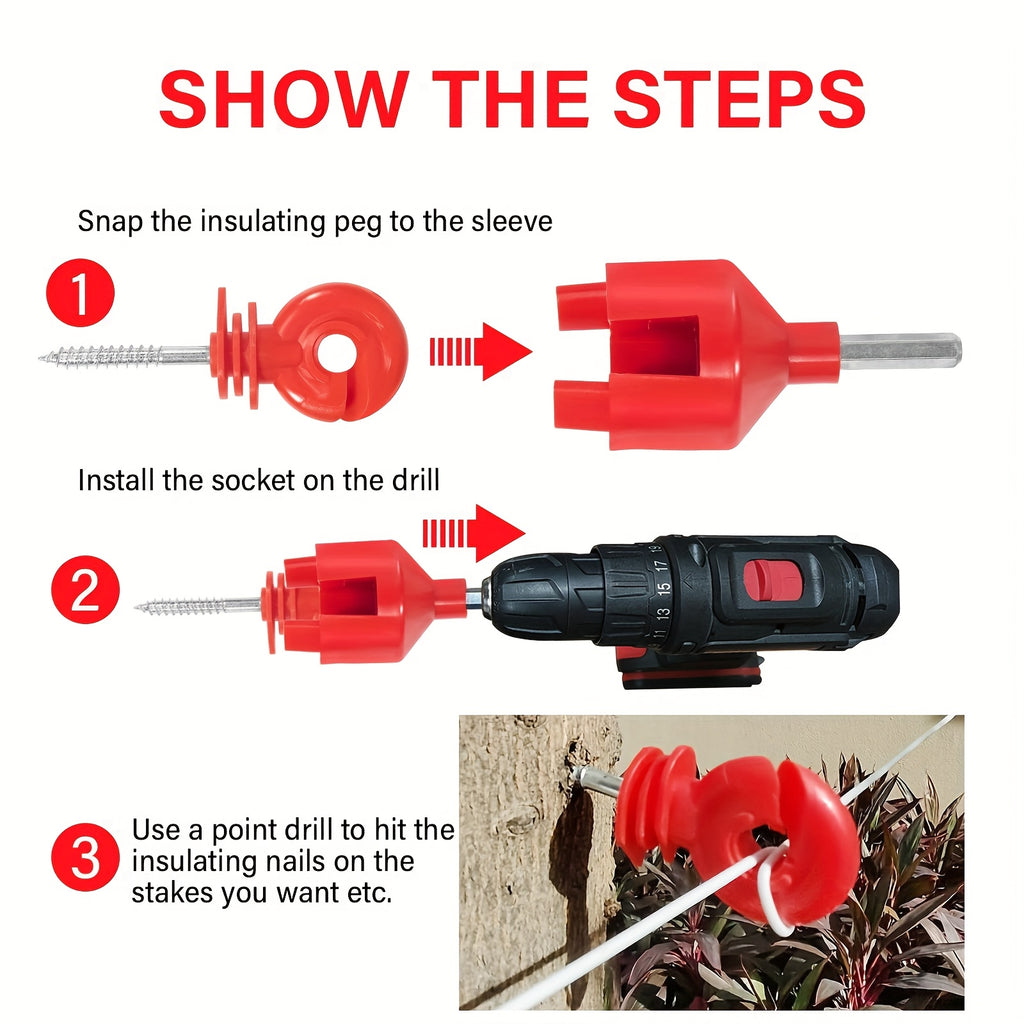 SHOW THE STEPS

Snap the insulating peg to the sleeve

1

Install the socket on the drill

2

11 13 15 17 19

3 Use a point drill to hit the insulating nails on the stakes you want etc.