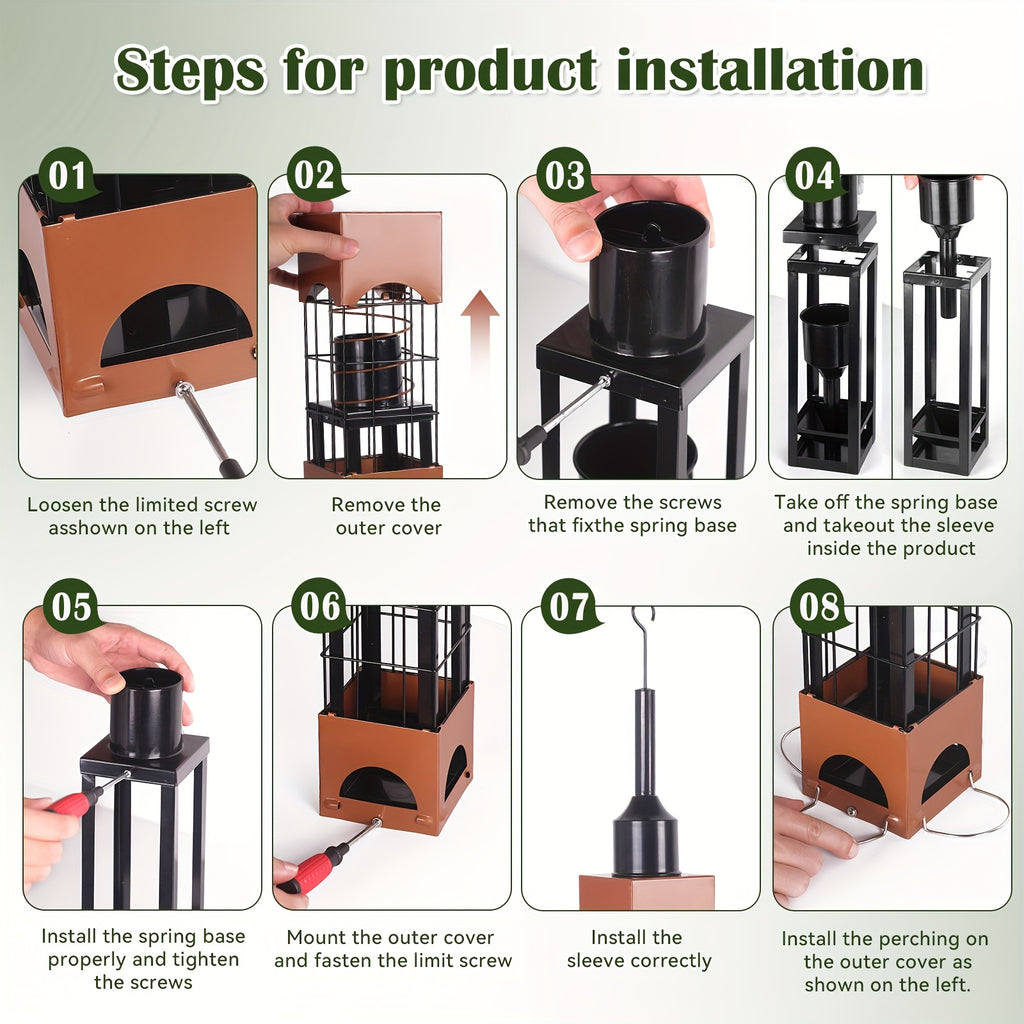 Steps for product installation

01
Loosen the limited screw asshown on the left

02
Remove the outer cover

03
Remove the screws that fixthe spring base

04
Take off the spring base and takeout the sleeve inside the product

05
Install the spring base properly and tighten the screws

06
Mount the outer cover and fasten the limit screw

07
Install the sleeve correctly

08
Install the perching on the outer cover as shown on the left.