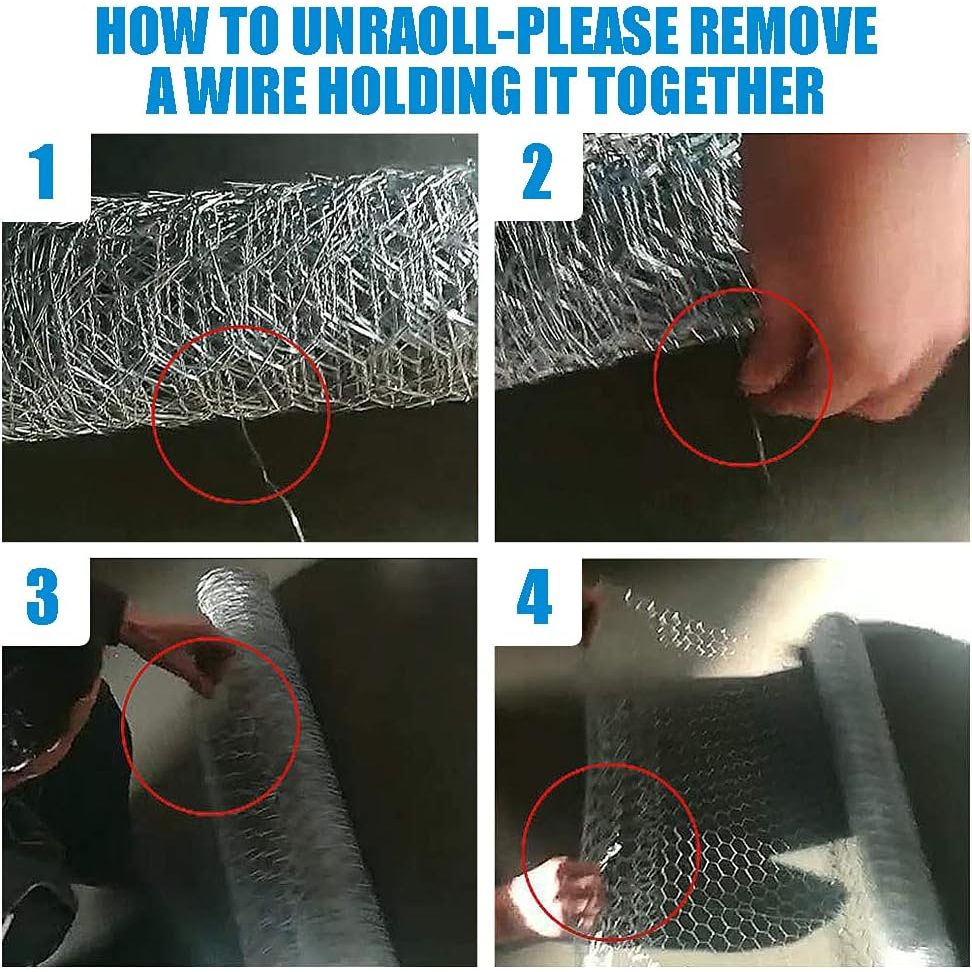 HOW TO UNRAOLL-PLEASE REMOVE A WIRE HOLDING IT TOGETHER

1

2

3

4