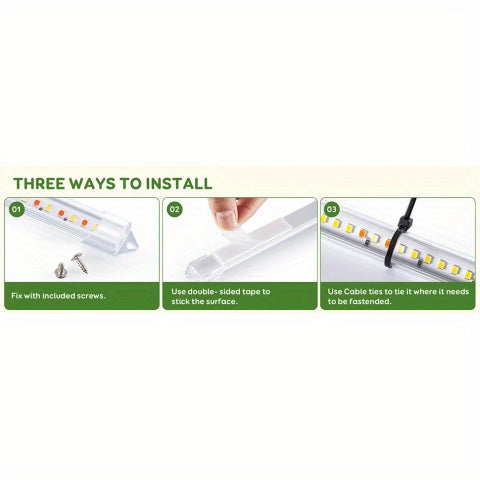 THREE WAYS TO INSTALL

01

Fix with included screws.

02

Use double- sided tape to stick the surface.

03

Use Cable ties to tie it where it needs to be fastended.