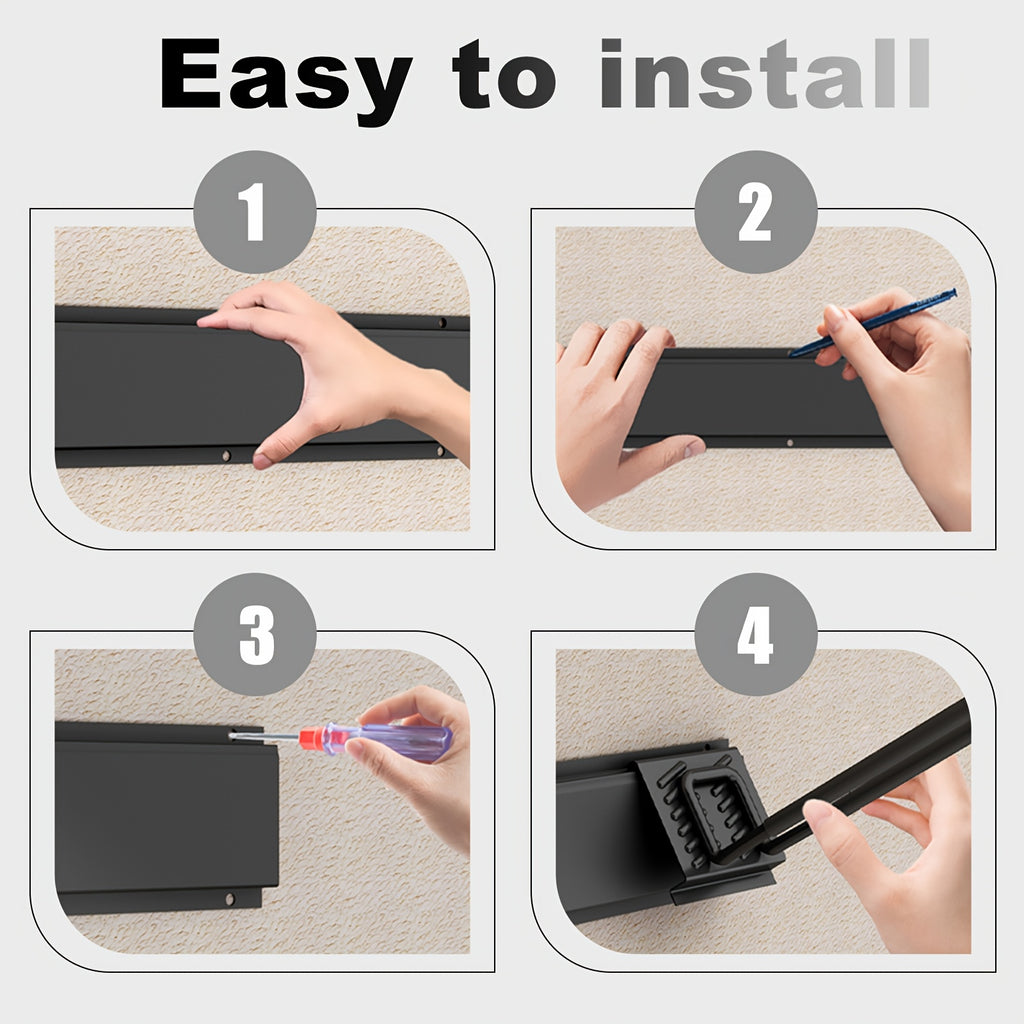 Easy to install

1

2

3

4